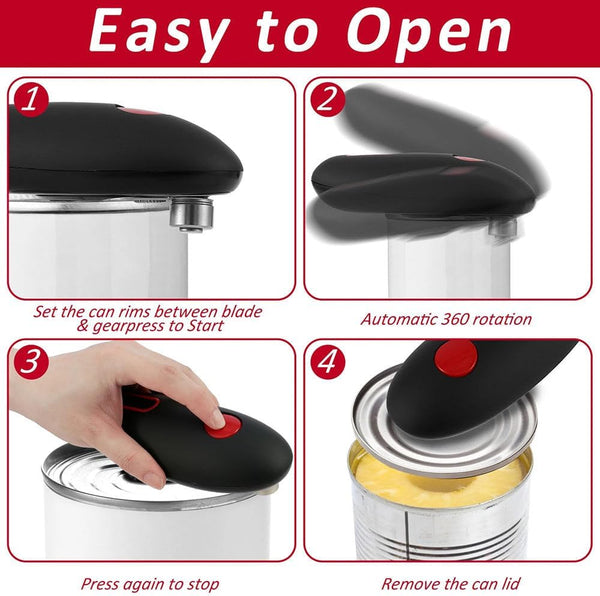 Easy to Open

1

Set the can rims between blade & gearpress to Start

2

Automatic 360 rotation

3

Press again to stop

4

Remove the can lid